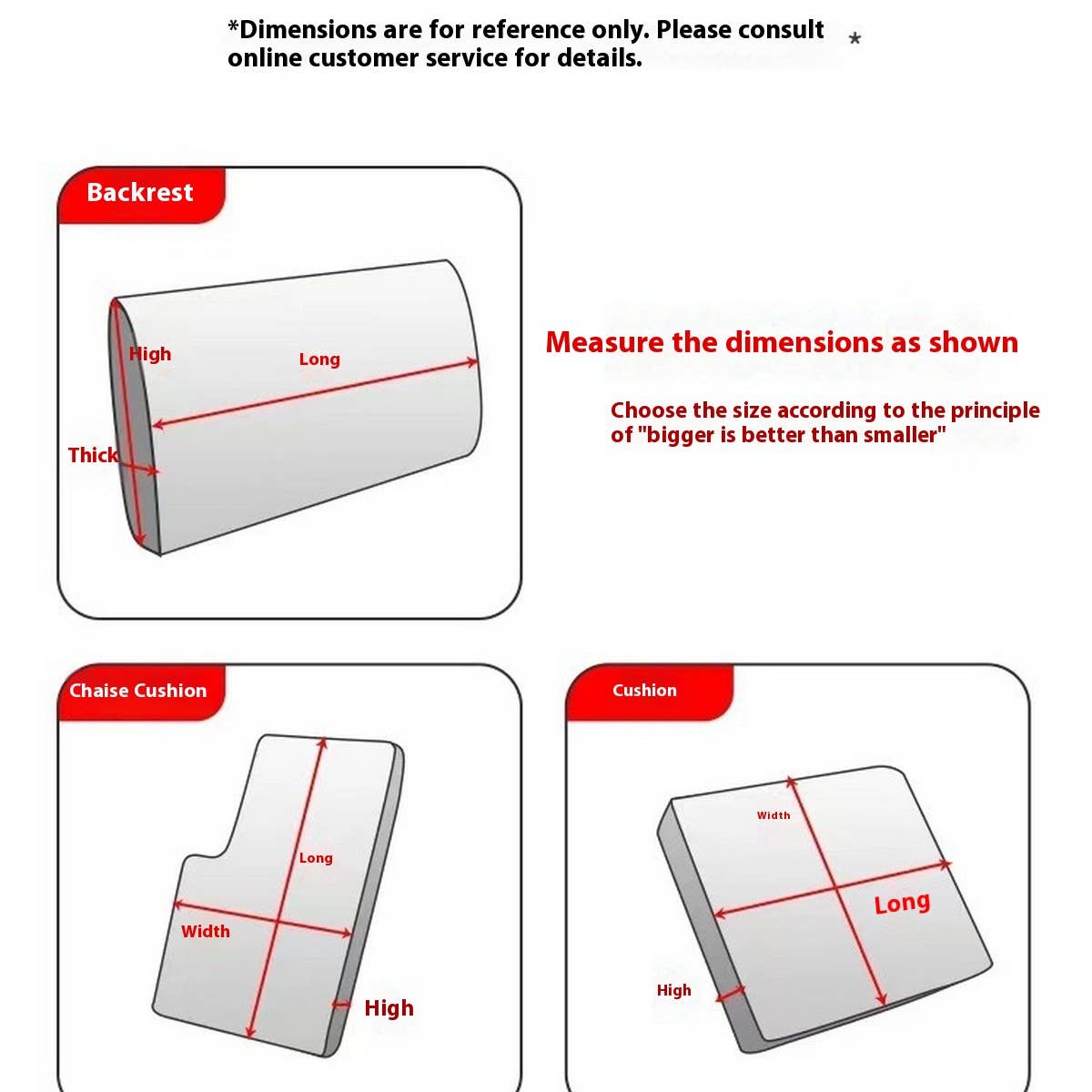 *Dimensions are for reference only. Please consult online customer service for details.

*

Backrest

High

Long

Thick

Measure the dimensions as shown

Choose the size according to the principle of "bigger is better than smaller"

Chaise Cushion

Long

Width

High

Cushion

Width

Long

High