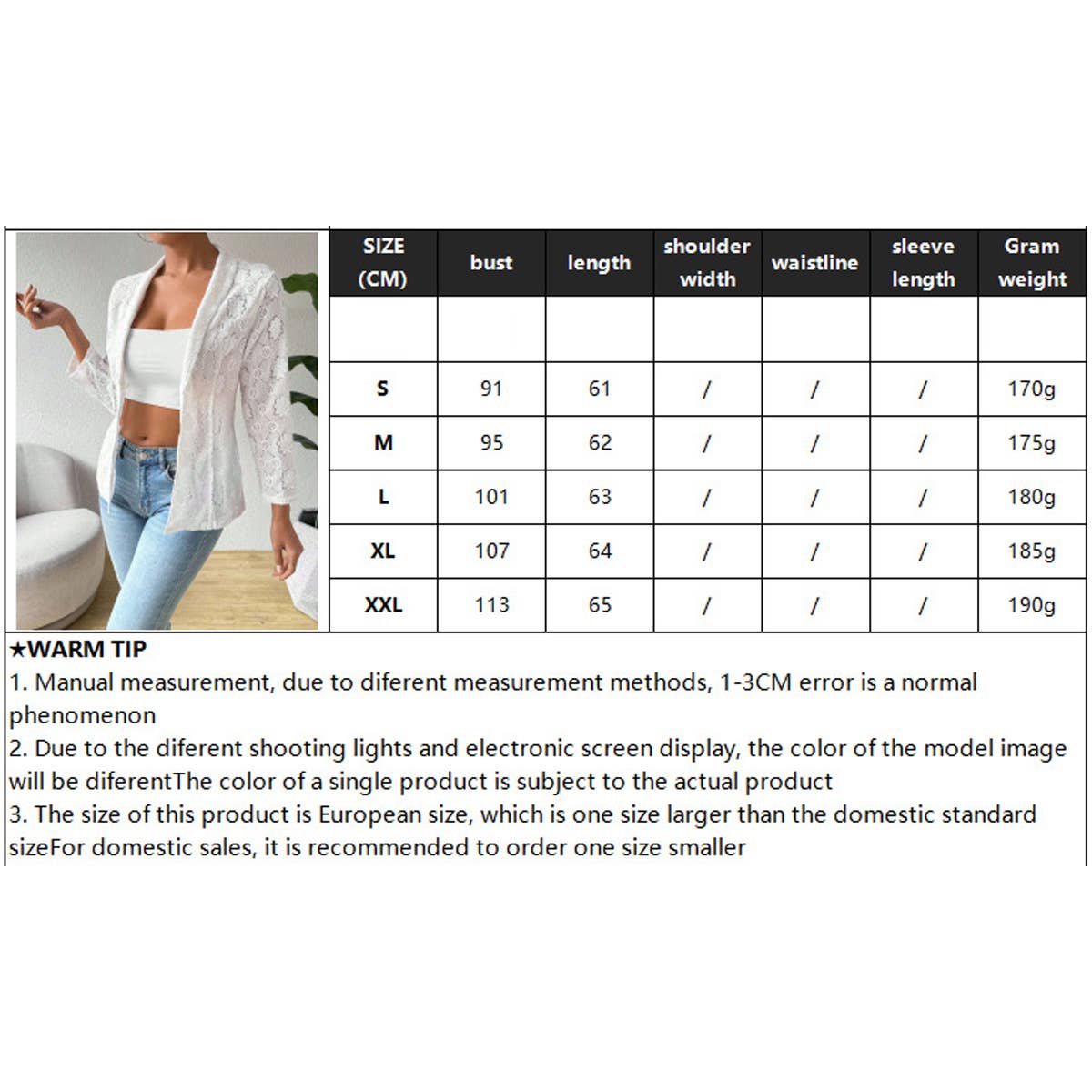 | SIZE (CM) | bust | length | shoulder width | waistline | sleeve length | Gram weight |
|---|---|---|---|---|---|---|
| | | | | | | |
| S | 91 | 61 | / | / | / | 170g |
| M | 95 | 62 | / | / | / | 175g |
| L | 101 | 63 | / | / | / | 180g |
| XL | 107 | 64 | / | / | / | 185g |
| XXL | 113 | 65 | / | / | / | 190g |

★WARM TIP
1. Manual measurement, due to diferent measurement methods, 1-3CM error is a normal phenomenon
2. Due to the diferent shooting lights and electronic screen display, the color of the model image will be diferentThe color of a single product is subject to the actual product
3. The size of this product is European size, which is one size larger than the domestic standard sizeFor domestic sales, it is recommended to order one size smaller