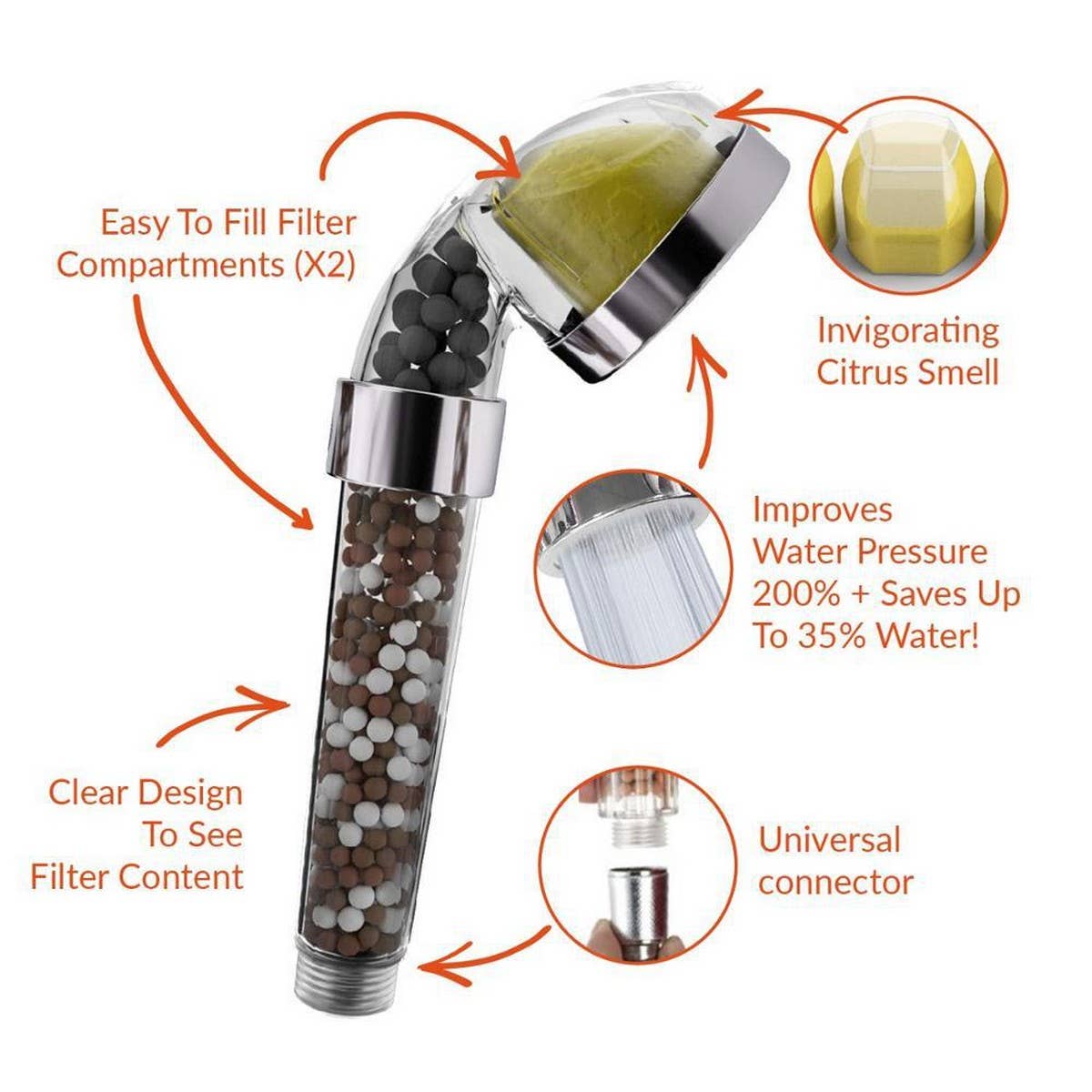 Easy To Fill Filter Compartments (X2)

Invigorating Citrus Smell

Improves Water Pressure 200% + Saves Up To 35% Water!

Clear Design To See Filter Content

Universal connector